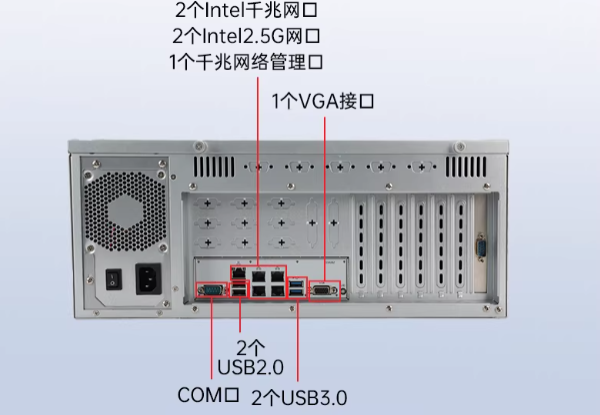 2个Intel千兆网口
2个Intel2.5G网口
1个千兆网络管理口

1个VGA接口

2个
USB2.0

COM口

2个USB3.0