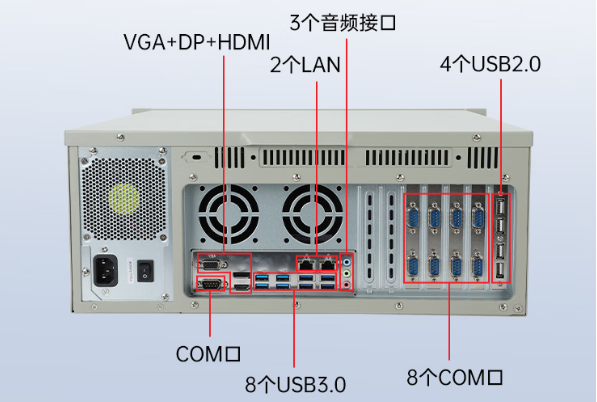 3个音频接口
VGA+DP+HDMI
2个LAN
4个USB2.0
VGA
COM口
8个USB3.0
8个COM口