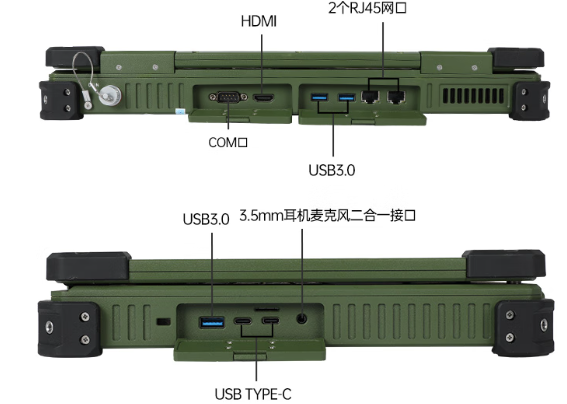 HDMI

2个RJ45网口

COM口

USB3.0

USB3.0

3.5mm耳机麦克风二合一接口

USB TYPE-C