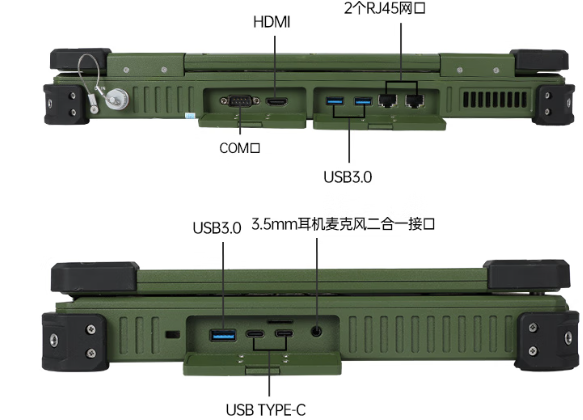 HDMI
2个RJ45网口
COM口
USB3.0
USB3.0
3.5mm耳机麦克风二合一接口
USB TYPE-C