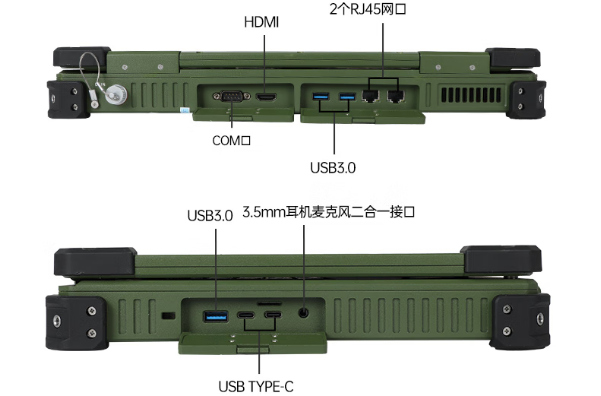 HDMI

2个RJ45网口

COM口

USB3.0

USB3.0

3.5mm耳机麦克风二合一接口

USB TYPE-C