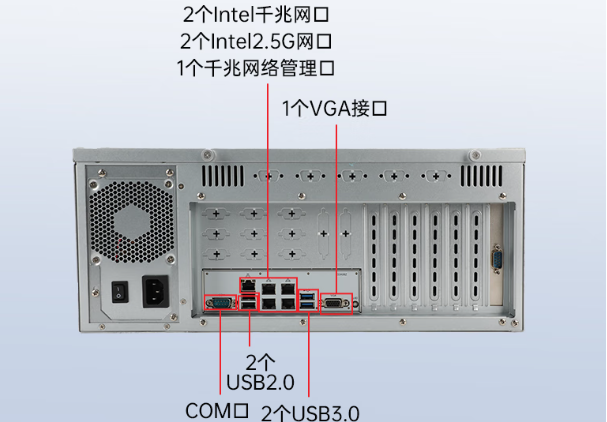 2个Intel千兆网口
2个Intel2.5G网口
1个千兆网络管理口

1个VGA接口

2个
USB2.0

COM口

2个USB3.0