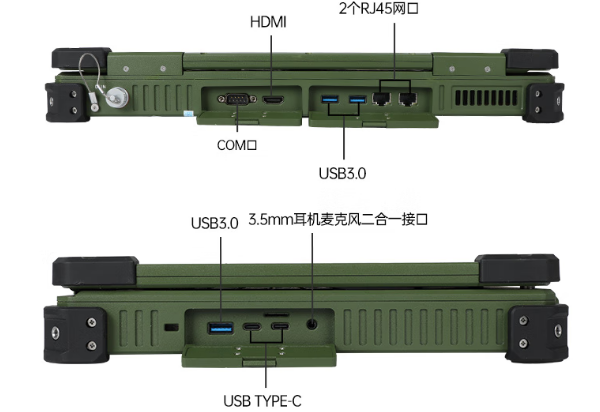 HDMI

2个RJ45网口

COM口

USB3.0

USB3.0

3.5mm耳机麦克风二合一接口

USB TYPE-C