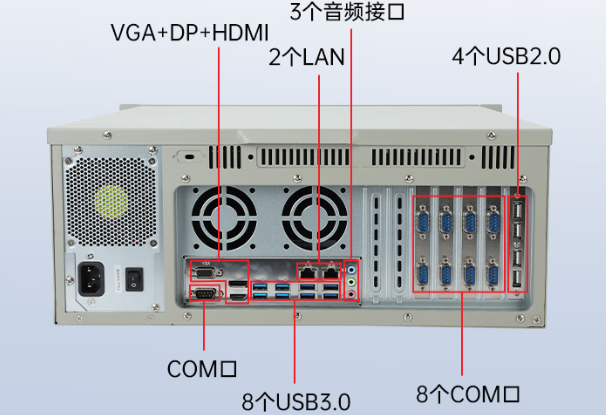 3个音频接口
VGA+DP+HDMI
2个LAN
4个USB2.0
VGA
COM口
8个USB3.0
8个COM口