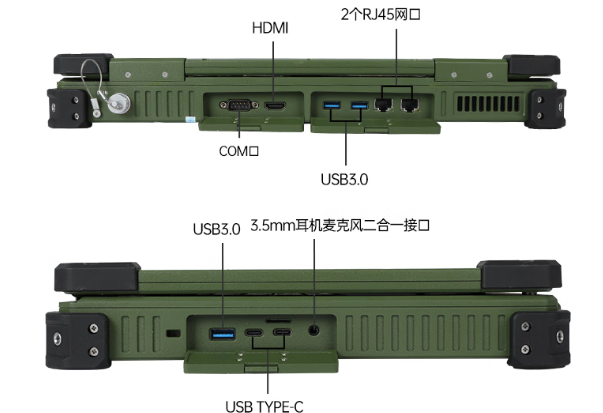 HDMI

2个RJ45网口

COM口

USB3.0

USB3.0

3.5mm耳机麦克风二合一接口

USB TYPE-C