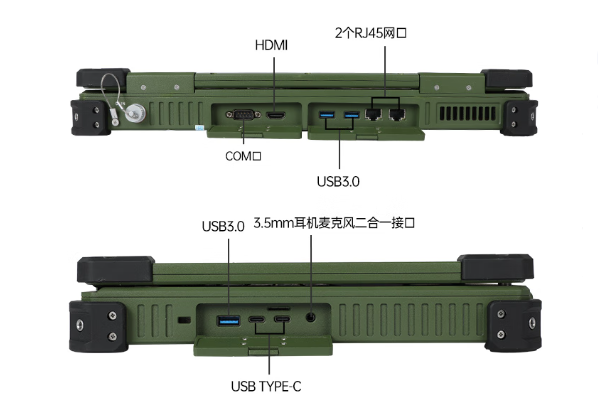 HDMI

2个RJ45网口

COM口

USB3.0

USB3.0

3.5mm耳机麦克风二合一接口

USB TYPE-C