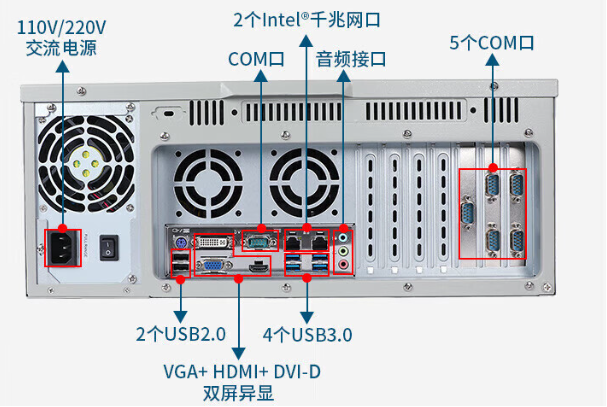 110V/220V
交流电源

2个Intel®千兆网口

COM口

音频接口

5个COM口

2个USB2.0

4个USB3.0

VGA+ HDMI+ DVI-D
双屏异显