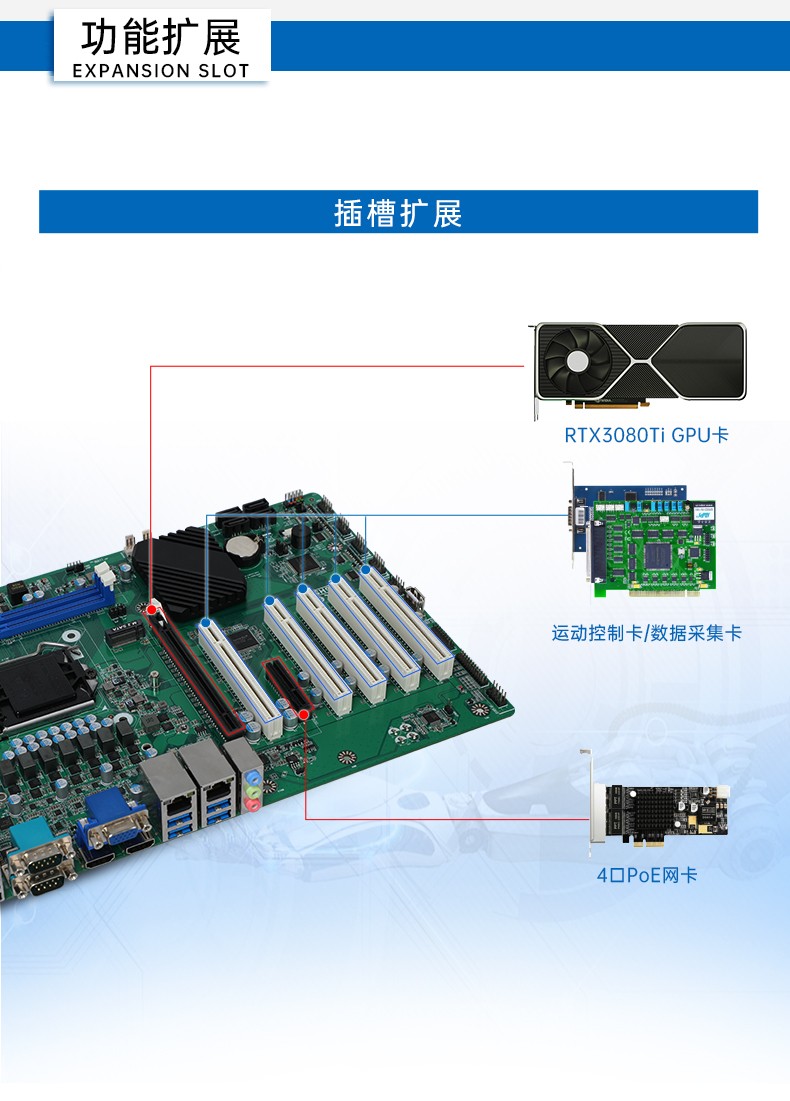 功能扩展
EXPANSION SLOT

插槽扩展

RTX3080Ti GPU卡

运动控制卡/数据采集卡

4口PoE网卡