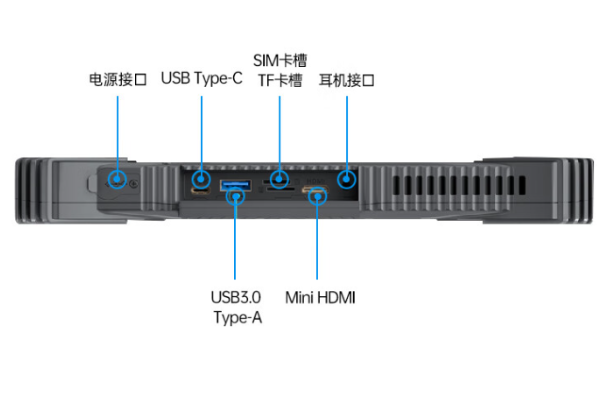 电源接口

USB Type-C

SIM卡槽
TF卡槽

耳机接口

USB3.0
Type-A

Mini HDMI