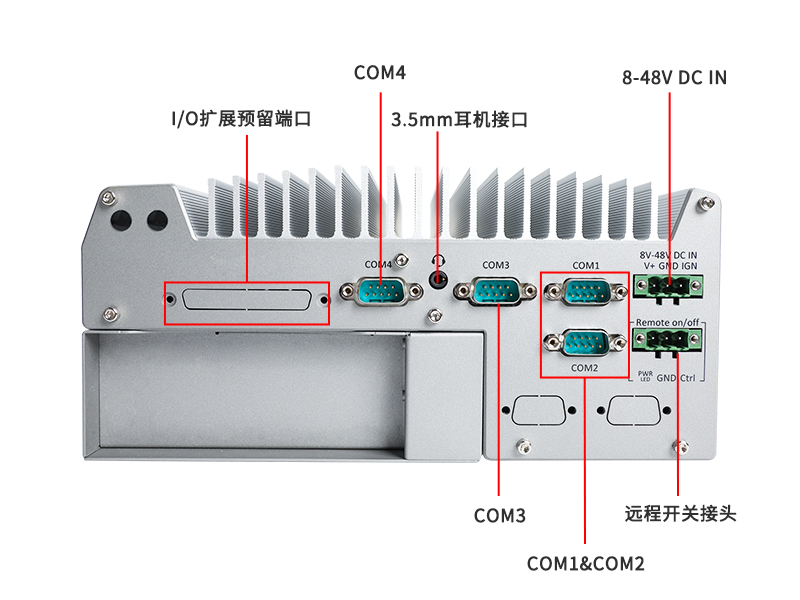 COM4

8-48V DC IN

I/O扩展预留端口

3.5mm耳机接口

COM4

COM3

COM1

8V-48V DC IN
V+ GND IGN

Remote on/off

COM2

PWR LED

GND Ctrl

COM3

远程开关接头

COM1&COM2